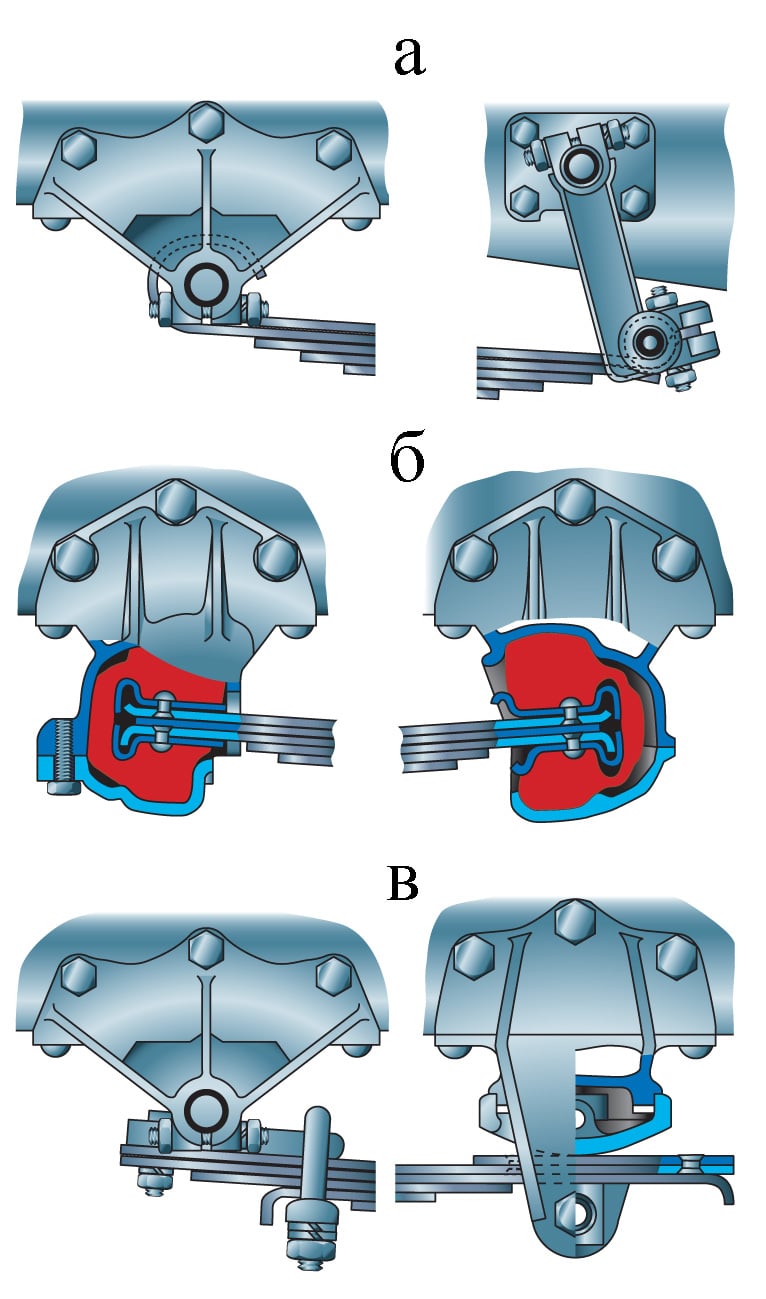 а

б

в