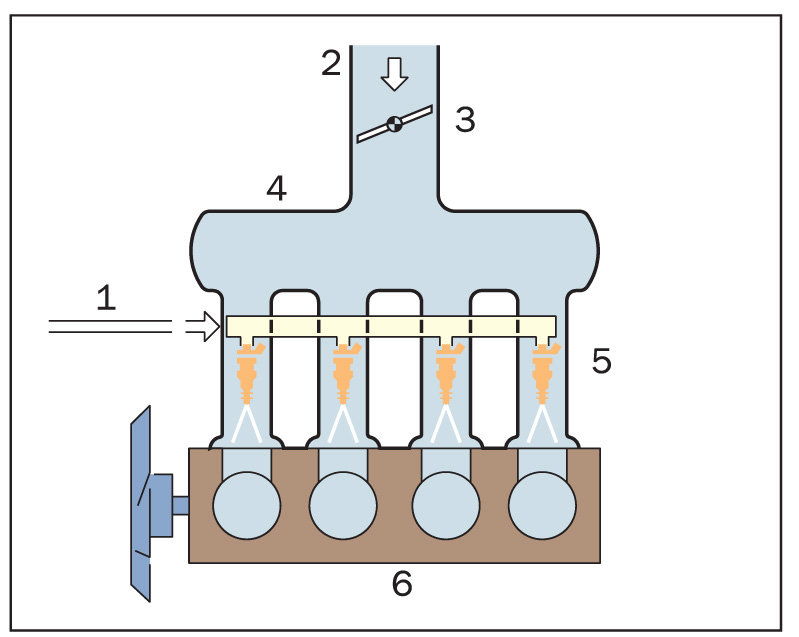 2
3
4
1
5
6