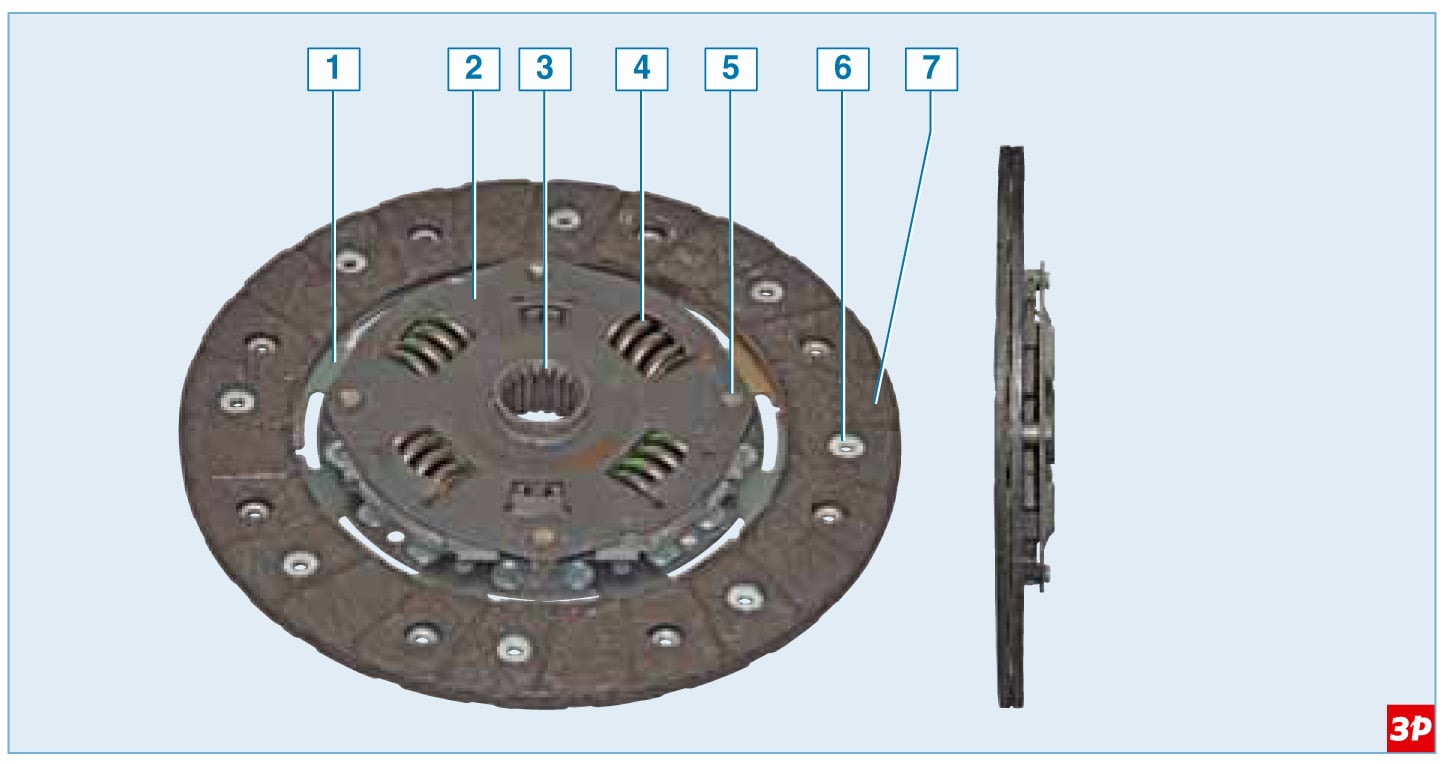 1
2
3
4
5
6
7
3P