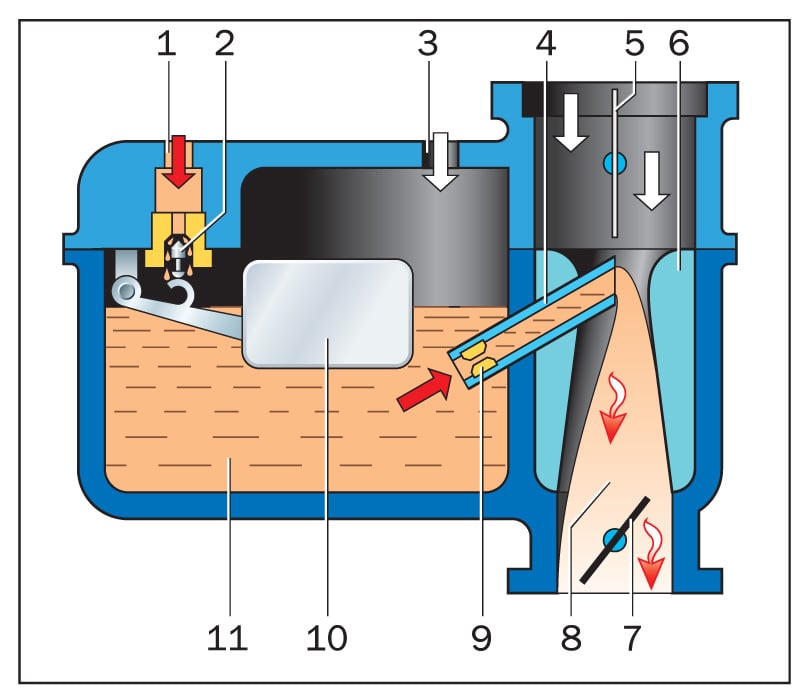 1 2 3 4 5 6

11 10 9 8 7