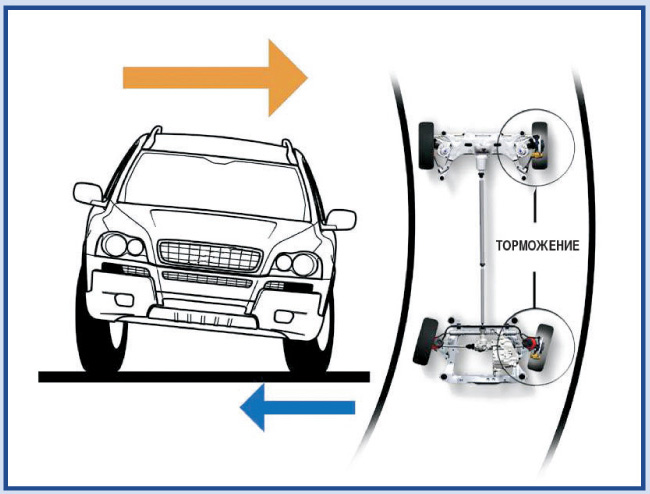 ТОРМОЖЕНИЕ