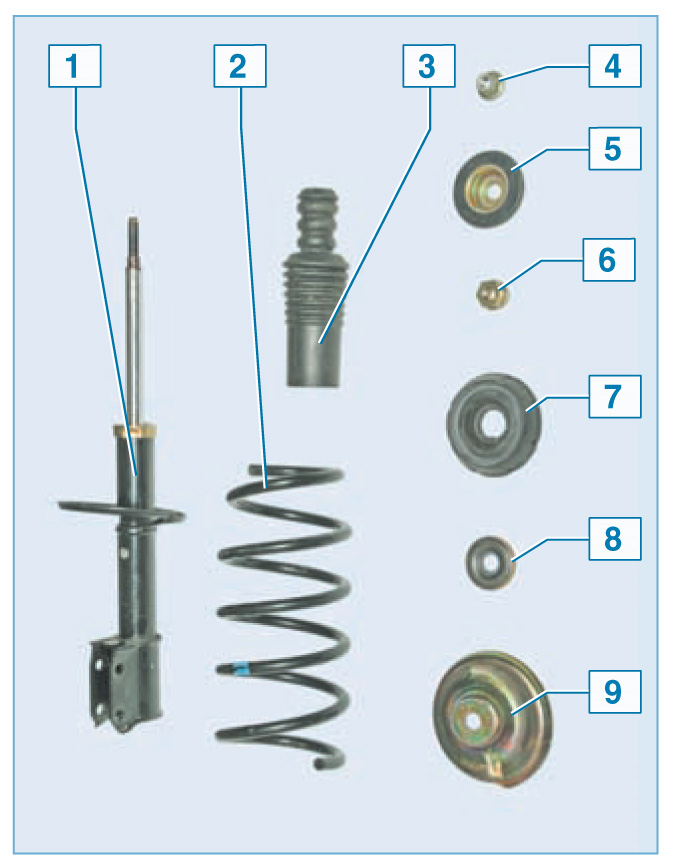 1
2
3
4
5
6
7
8
9