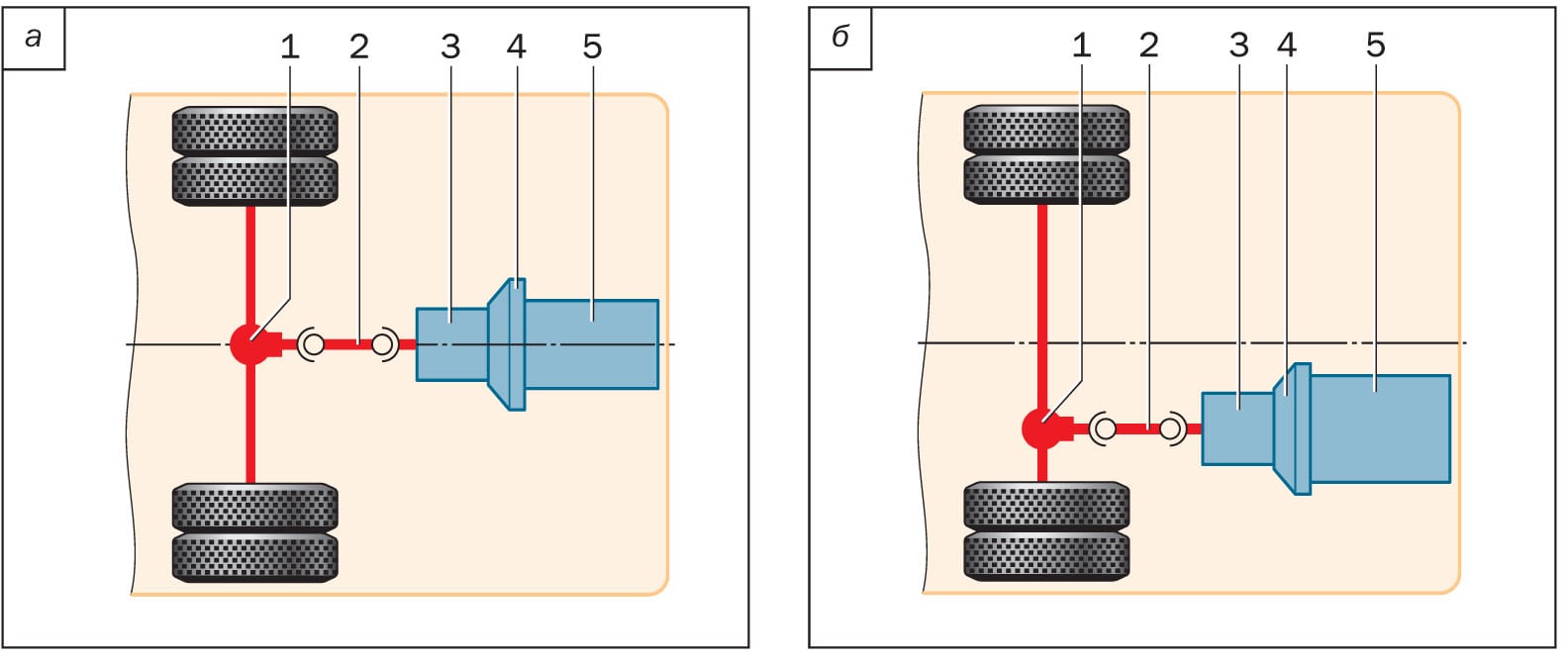 а
1 2 3 4 5

б
1 2 3 4 5