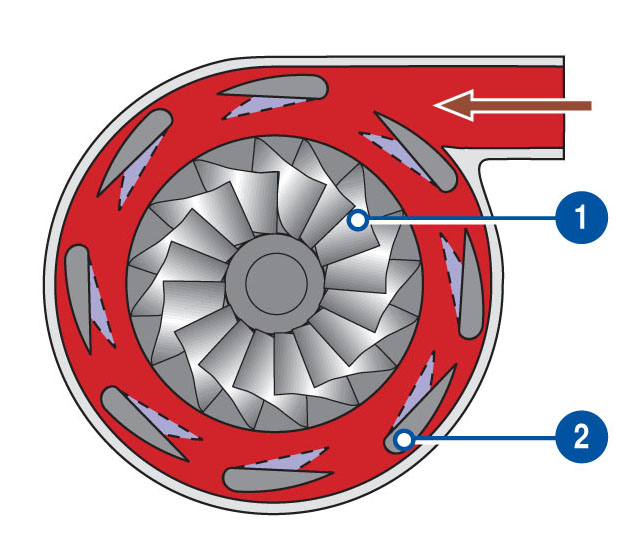 1
2