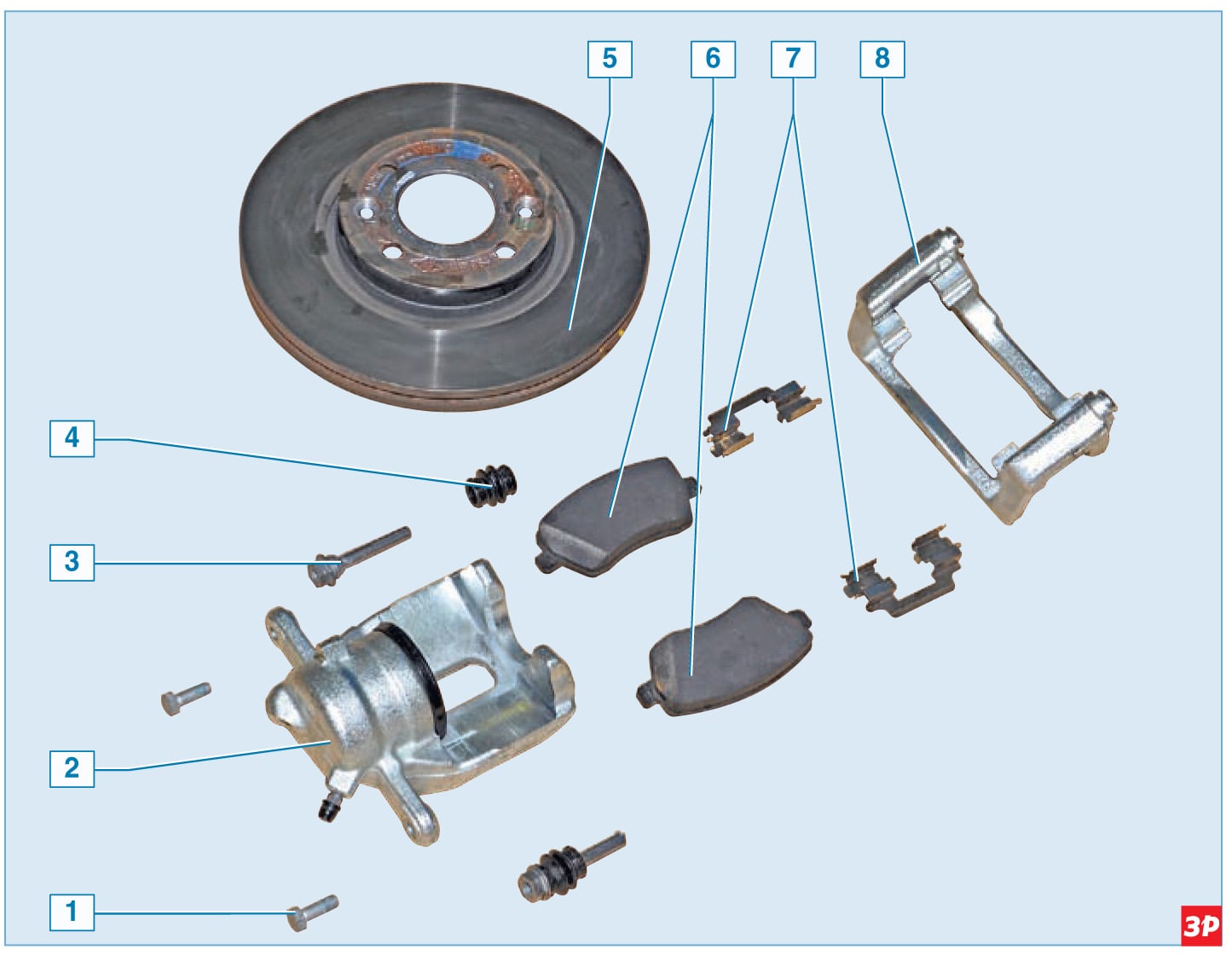 5
6
7
8
4
3
2
1
3P