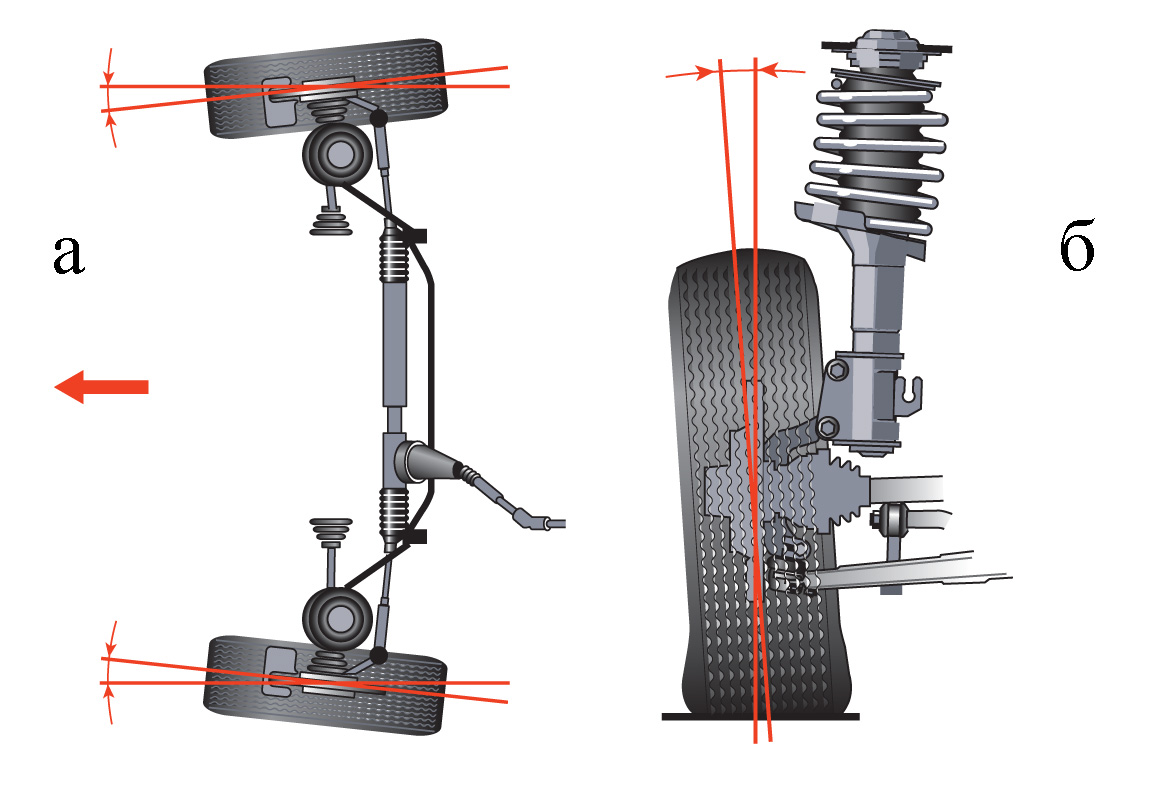 а

б