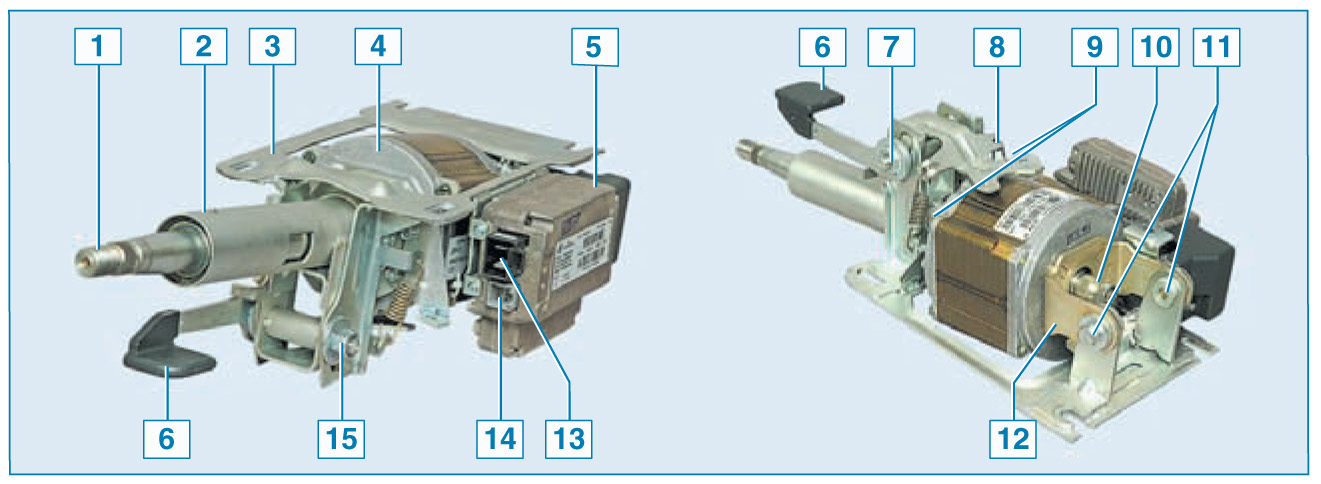 1
2
3
4
5
6
15
14
13

6
7
8
9
10
11
12