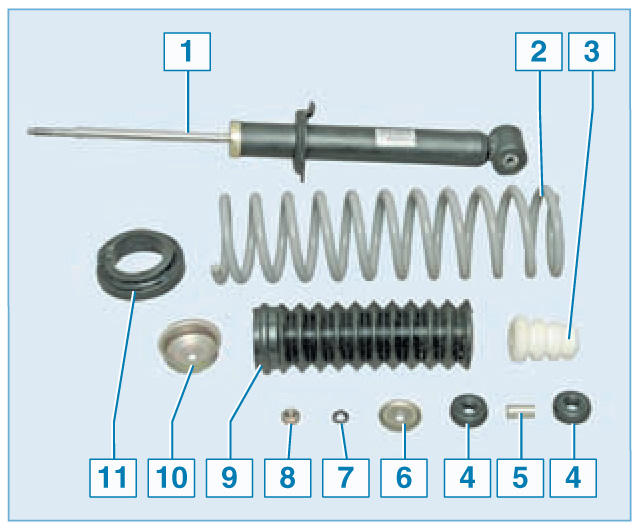 1
2
3
11
10
9
8
7
6
4
5
4