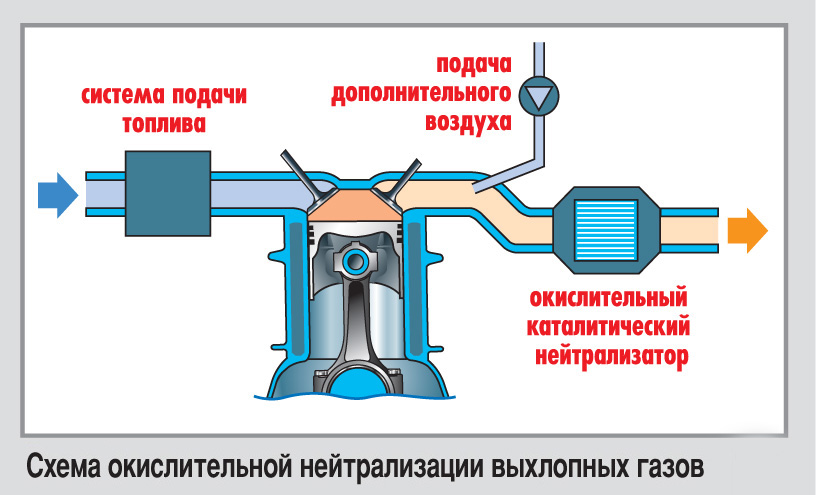 система подачи топлива

подача дополнительного воздуха

окислительный каталитический нейтрализатор

Схема окислительной нейтрализации выхлопных газов