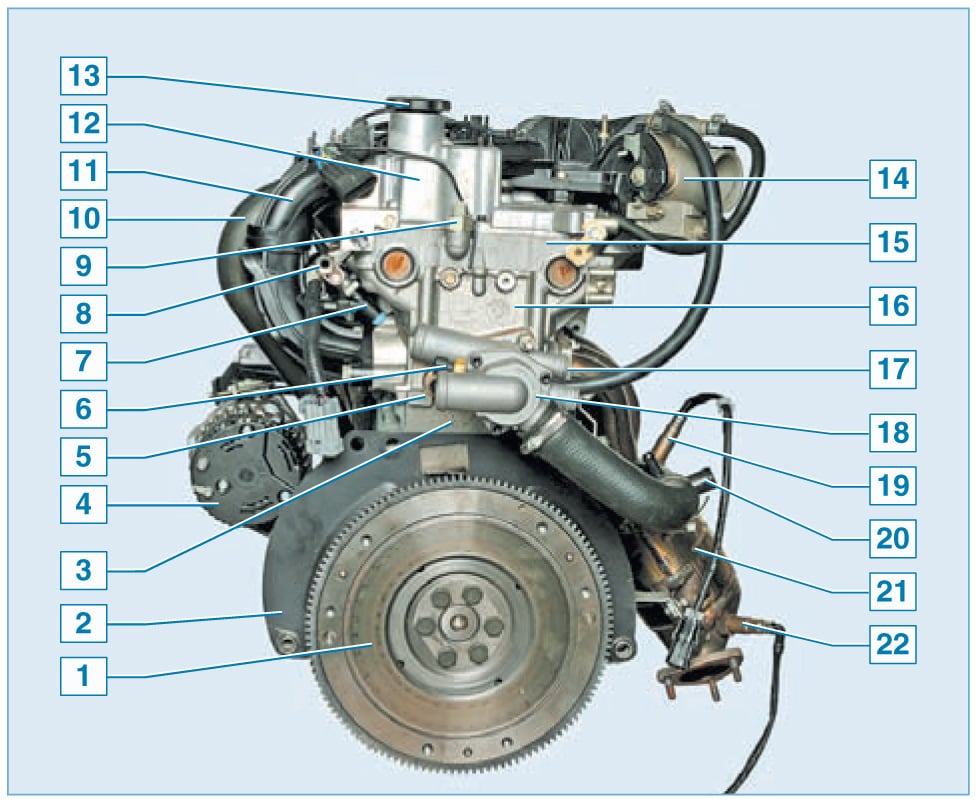 13
12
11
10
9
8
7
6
5
4
3
2
1
14
15
16
17
18
19
20
21
22