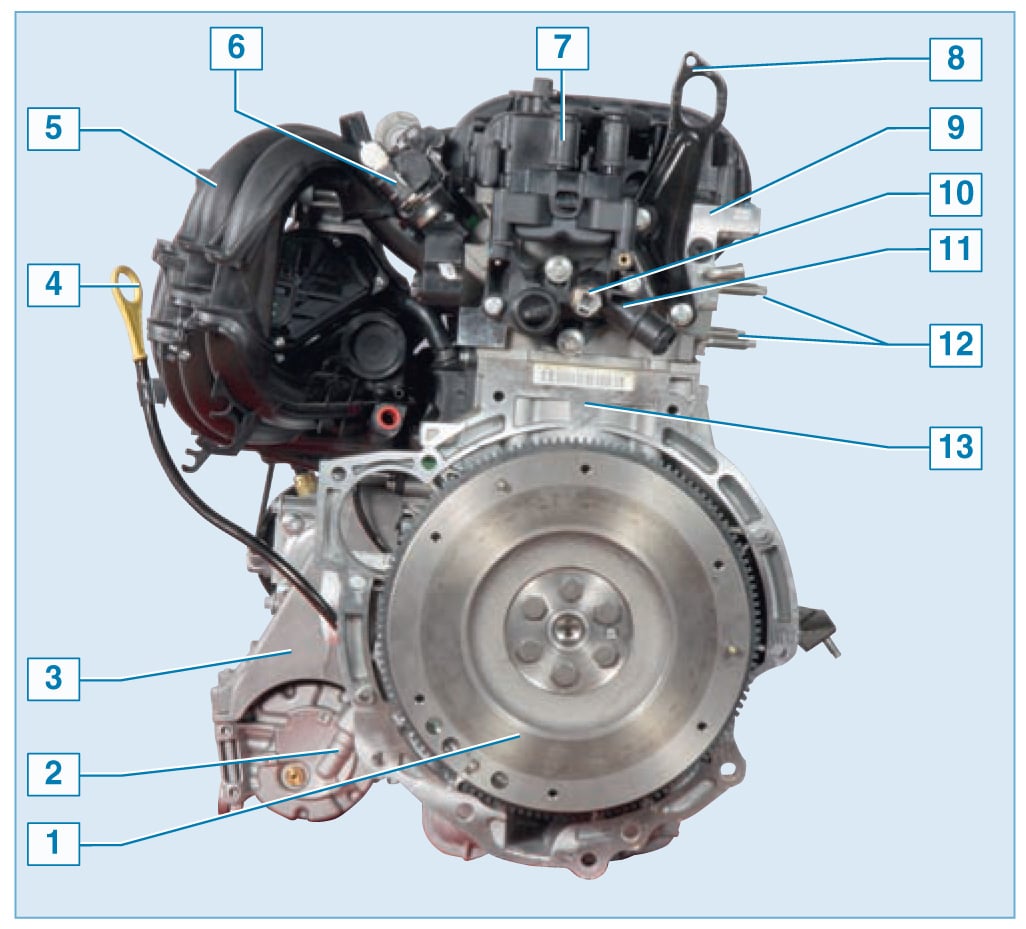 6
7
8
5
9
10
11
4
12
13
3
2
1