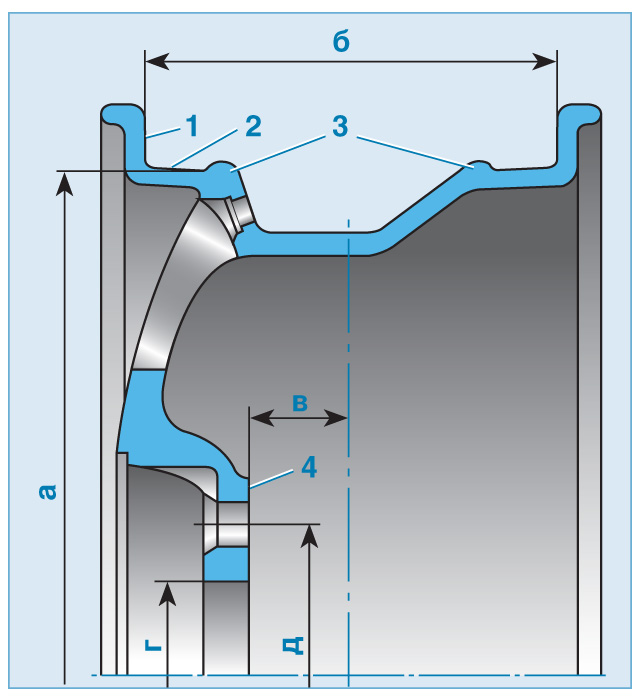 б
1
2
3
в
4
а
г
д