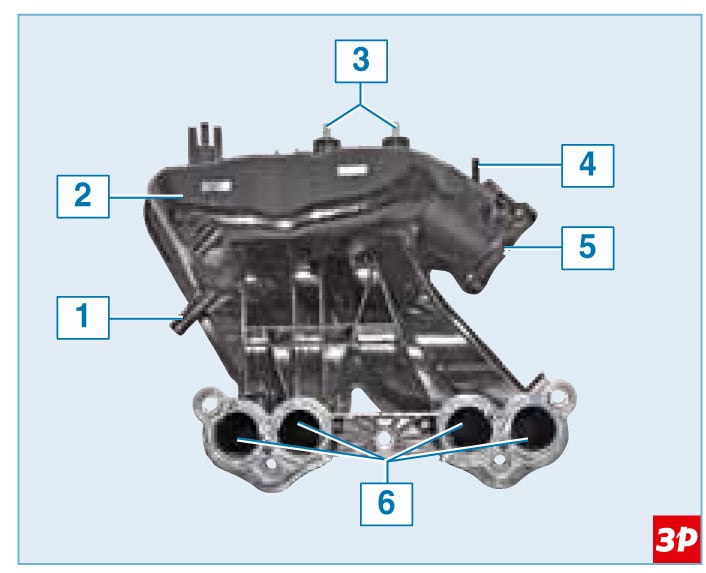 3
4
2
5
1
6
3P