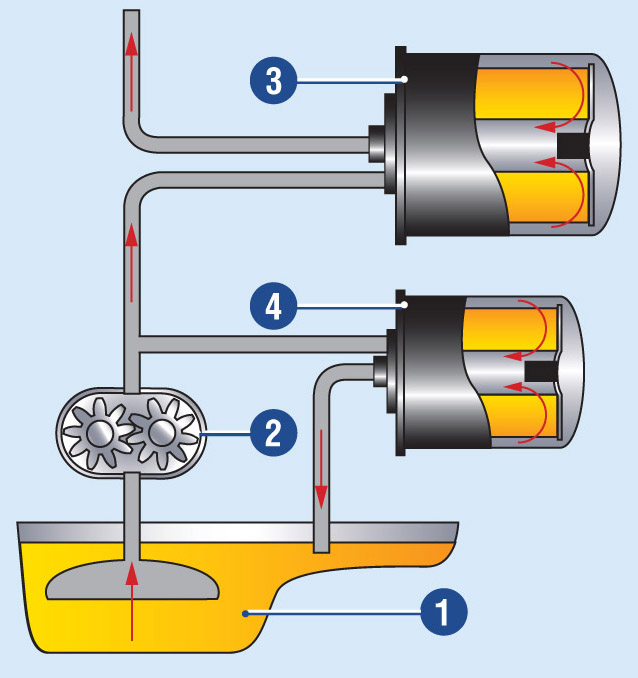 3

4

2

1