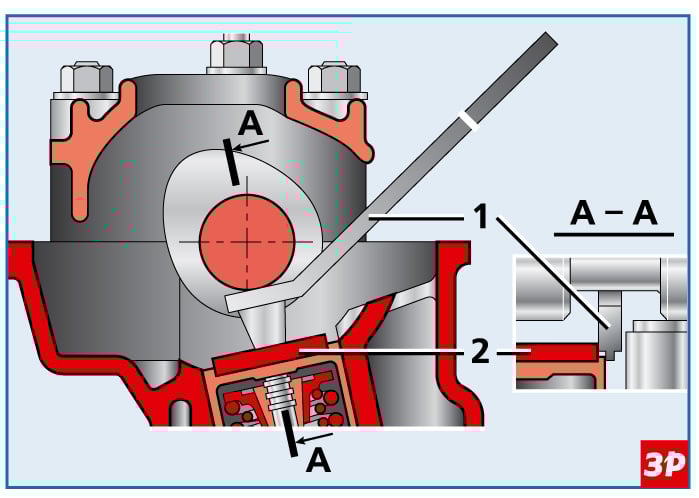 A
1
A – A
2
A
ЗР