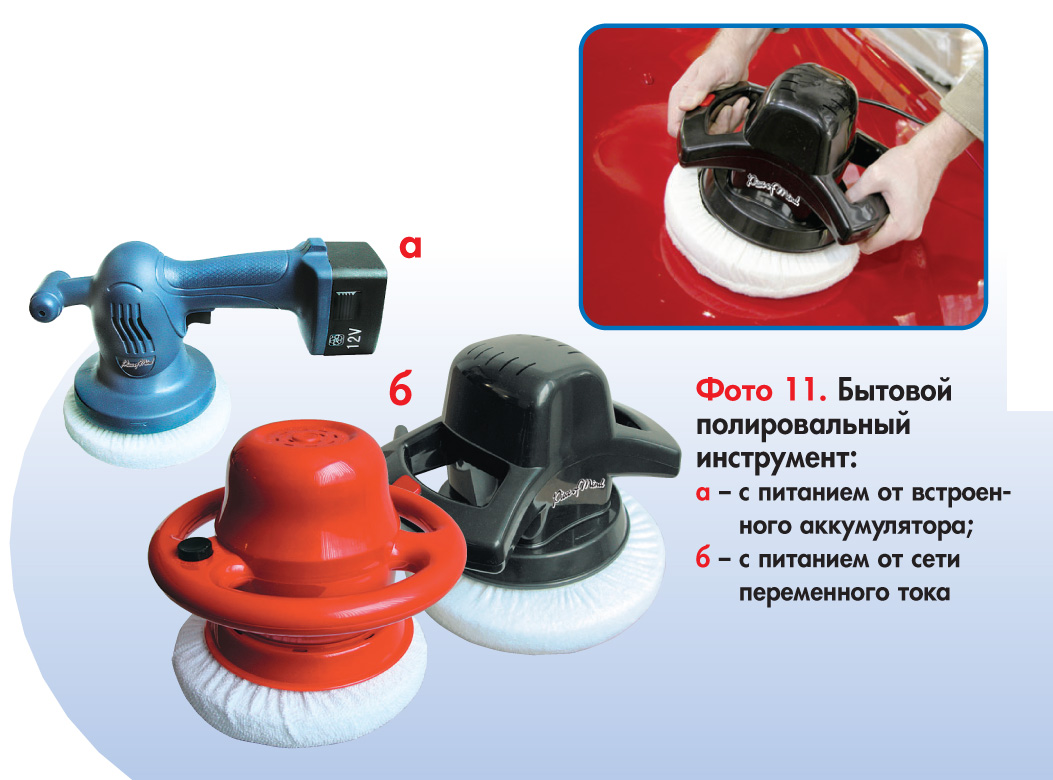 а

12V

б

Фото 11. Бытовой полировальный инструмент:
а – с питанием от встроенного аккумулятора;
б – с питанием от сети переменного тока