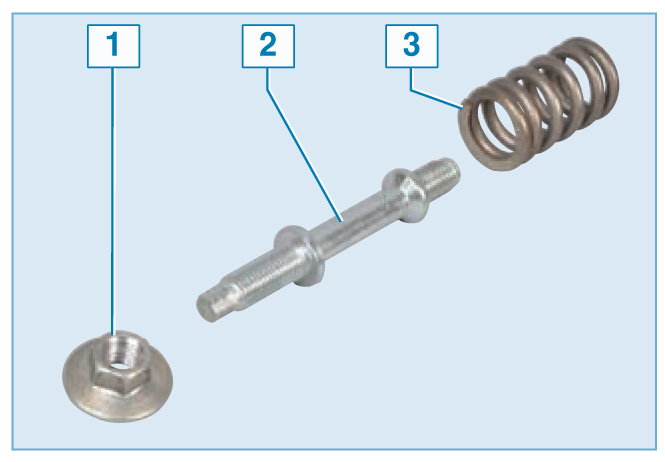 1
2
3