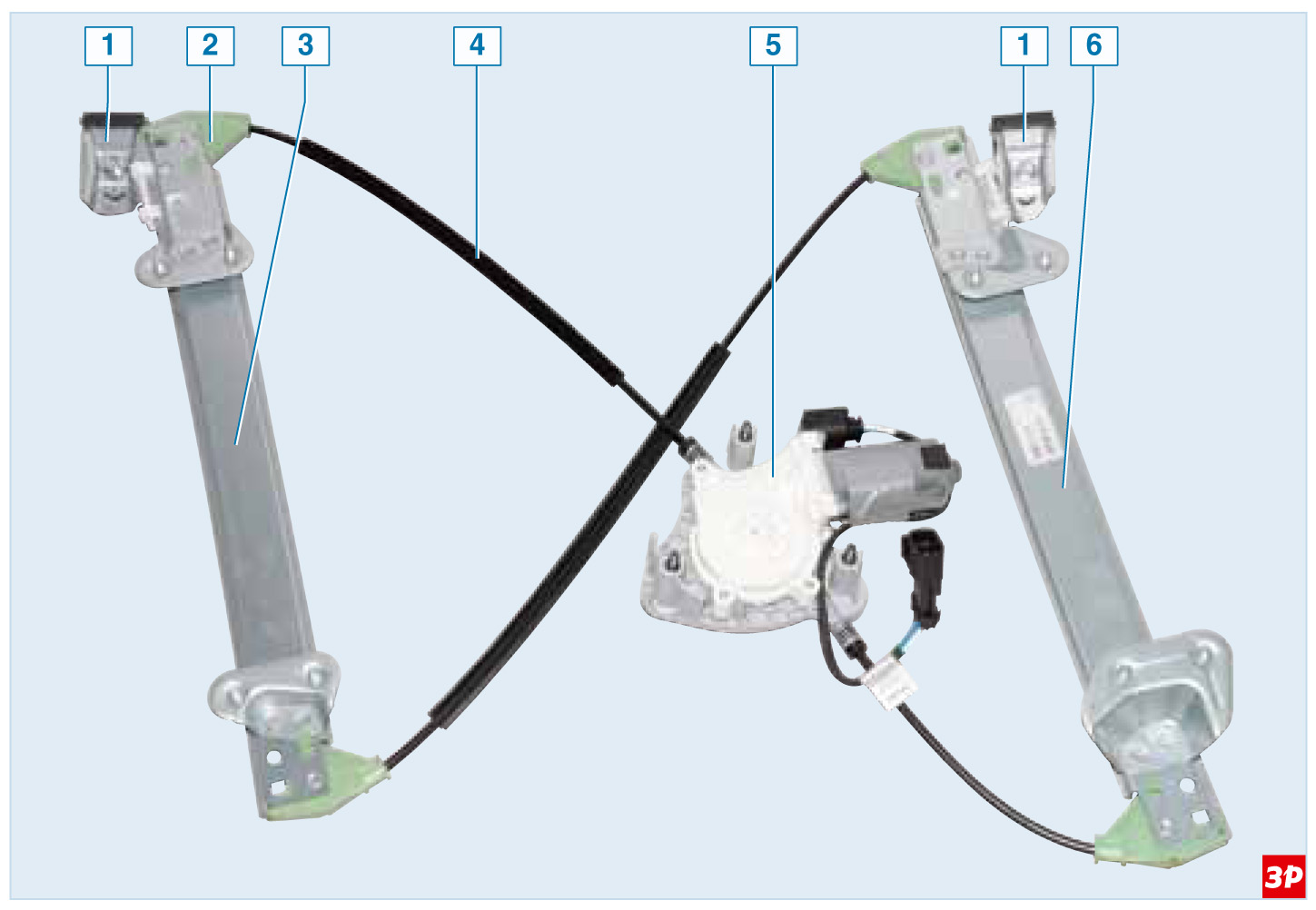 1 2 3 4 5 1 6

3P