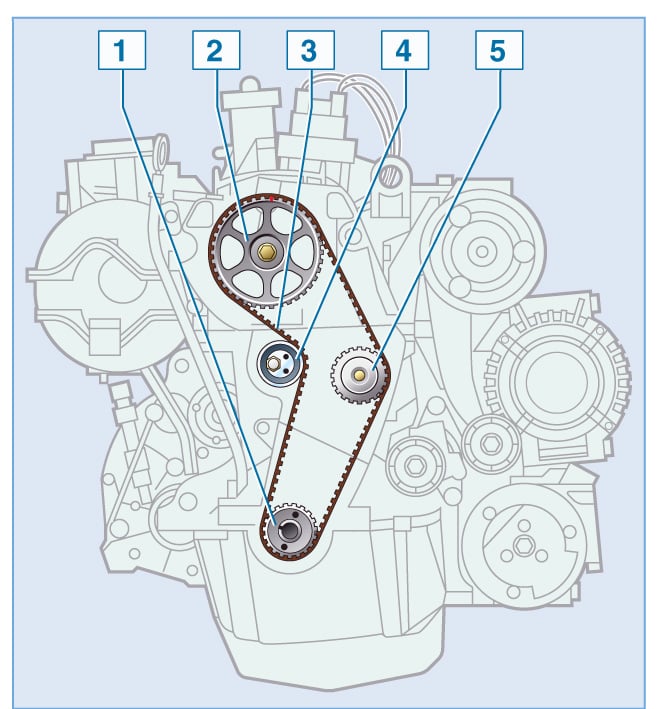 1
2
3
4
5