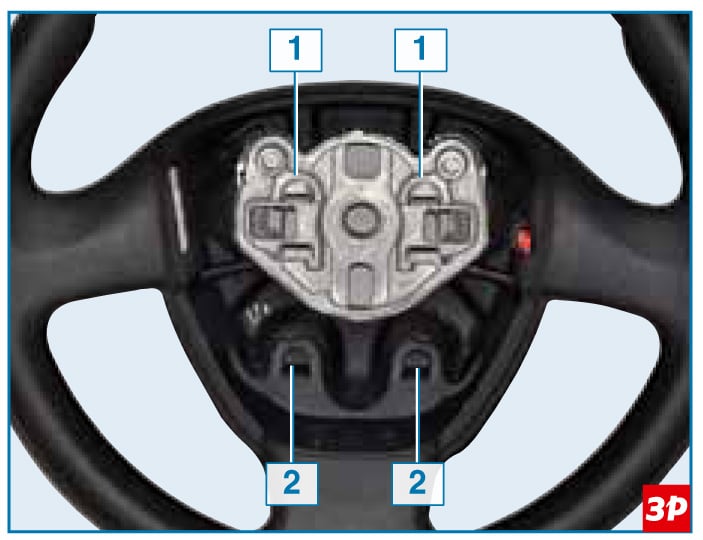 1
1
2
2
3P