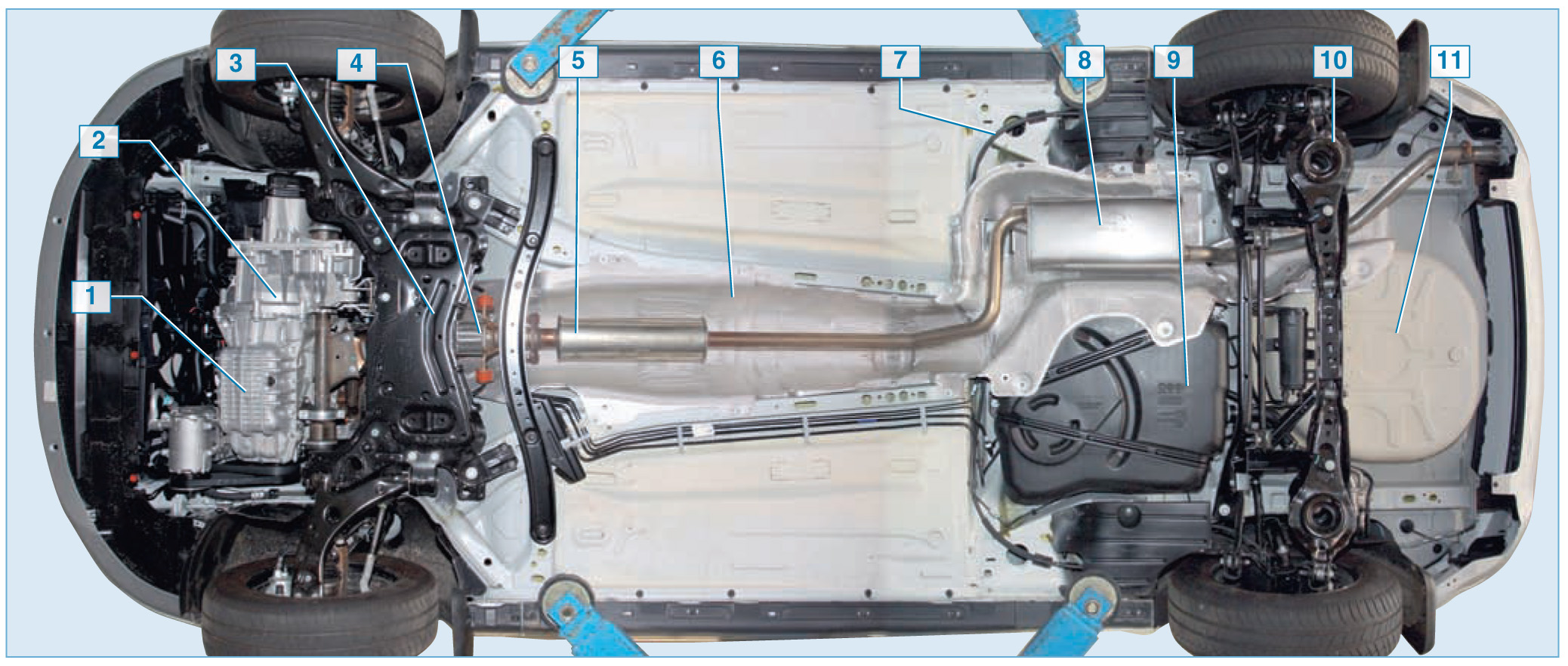 3
4
5
6
7
8
9
10
11
2
1