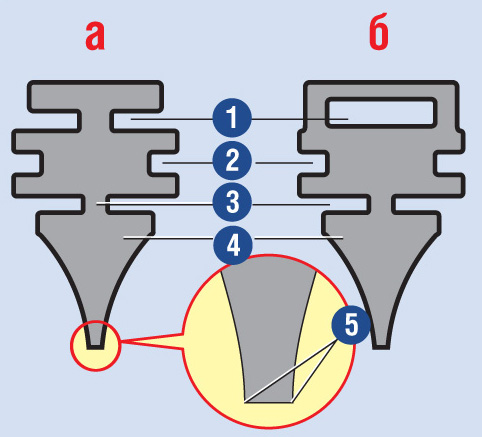 а

б

1

2

3

4

5