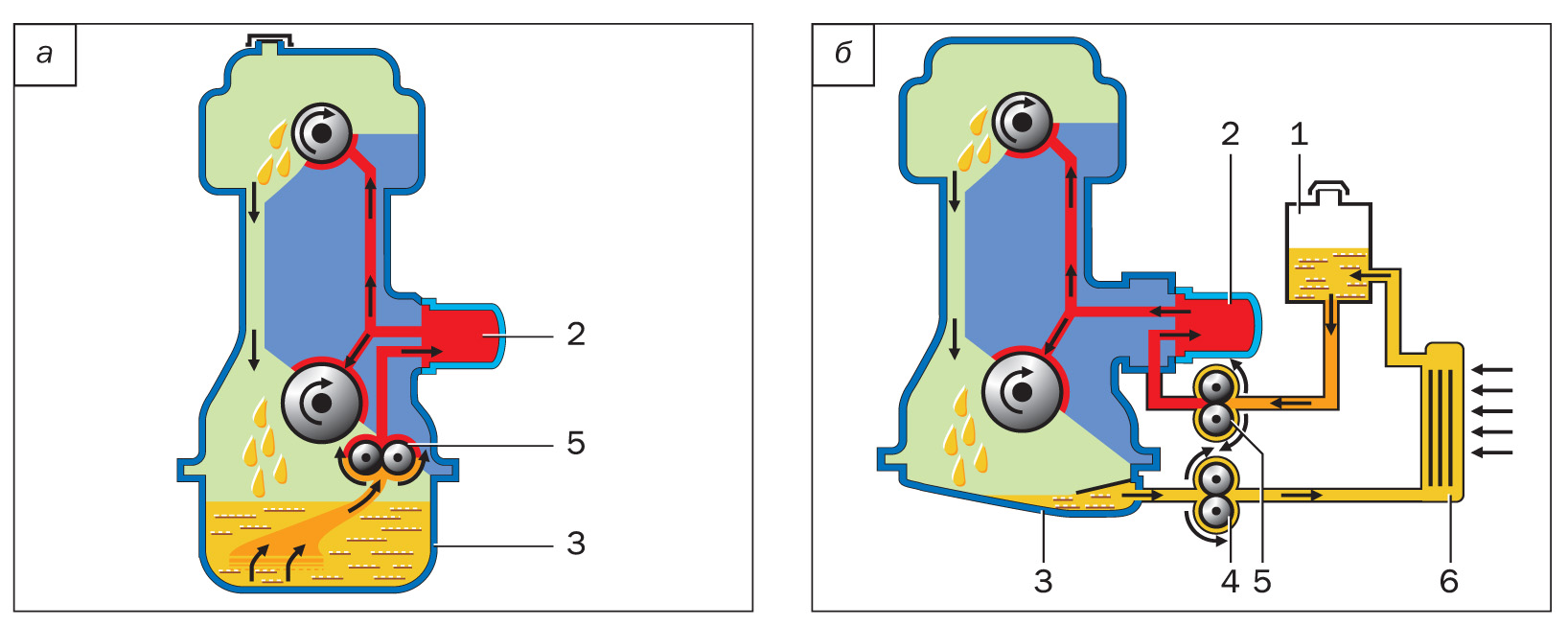 а

2

5

3

б

2 1

3 4 5 6