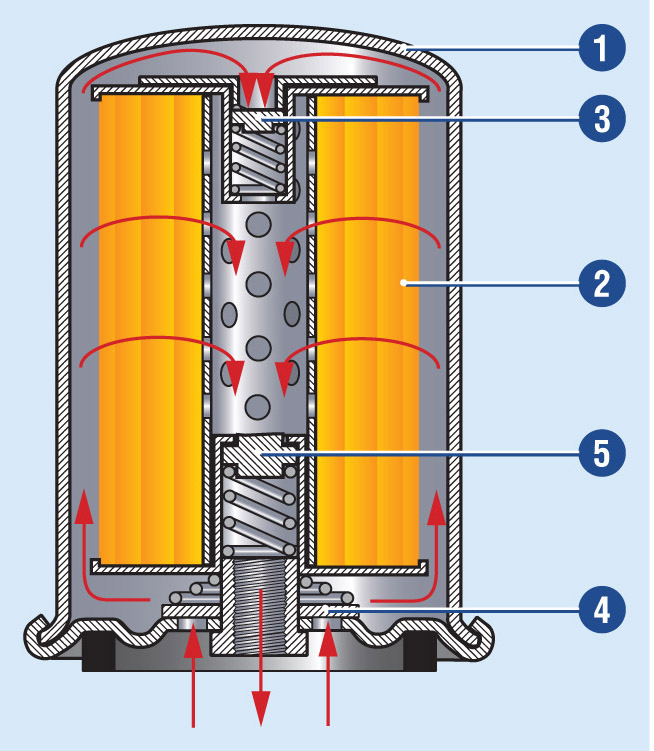 1
3
2
5
4