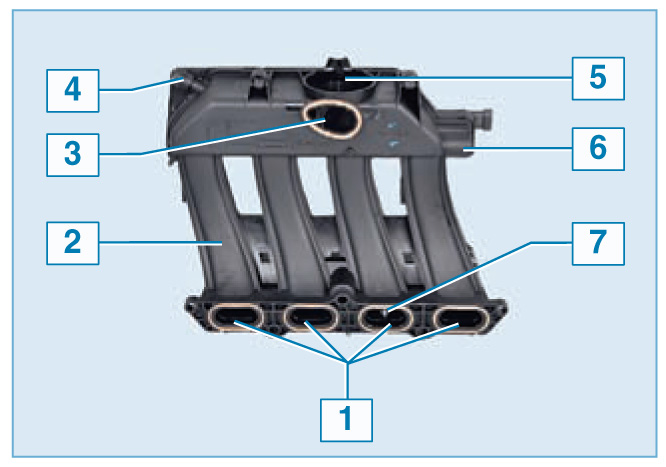 4
5
3
6
2
7
1