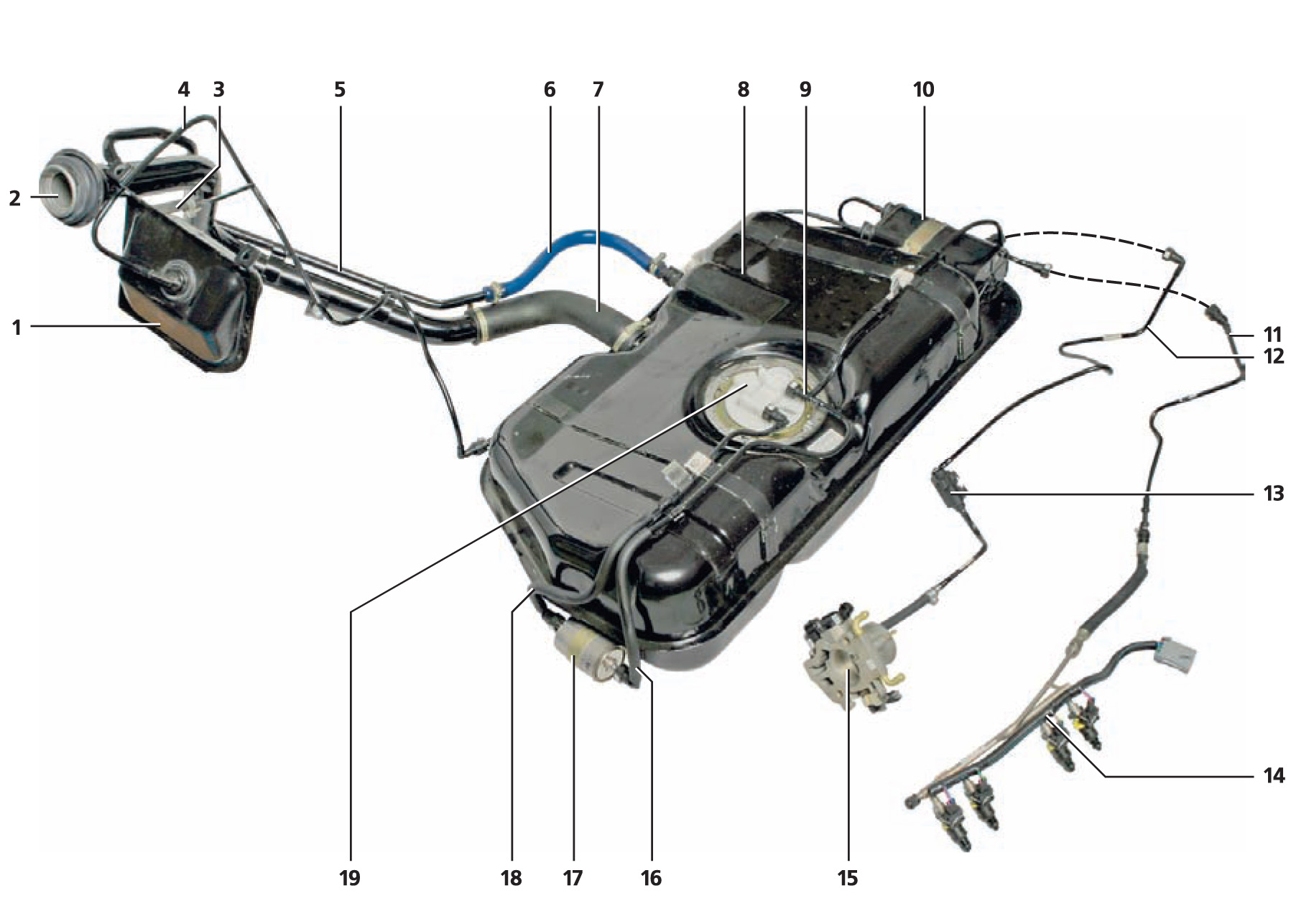 4 3 5 6 7 8 9 10

2

1

11

12

13

14

19 18 17 16 15