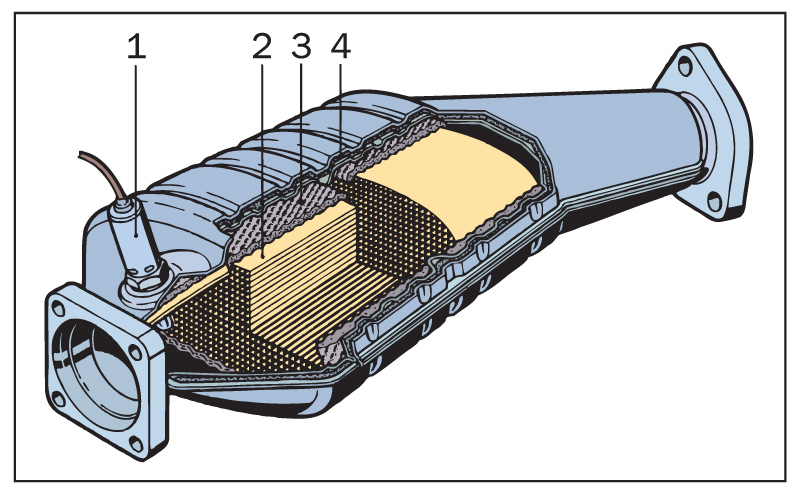 1
2
3
4