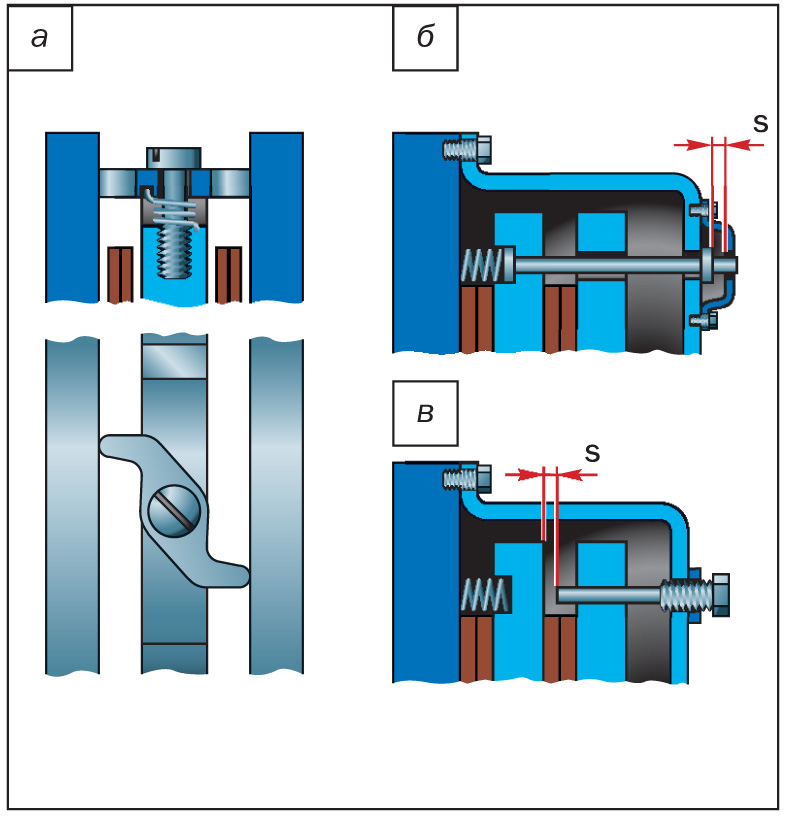 а

б

S

в

S