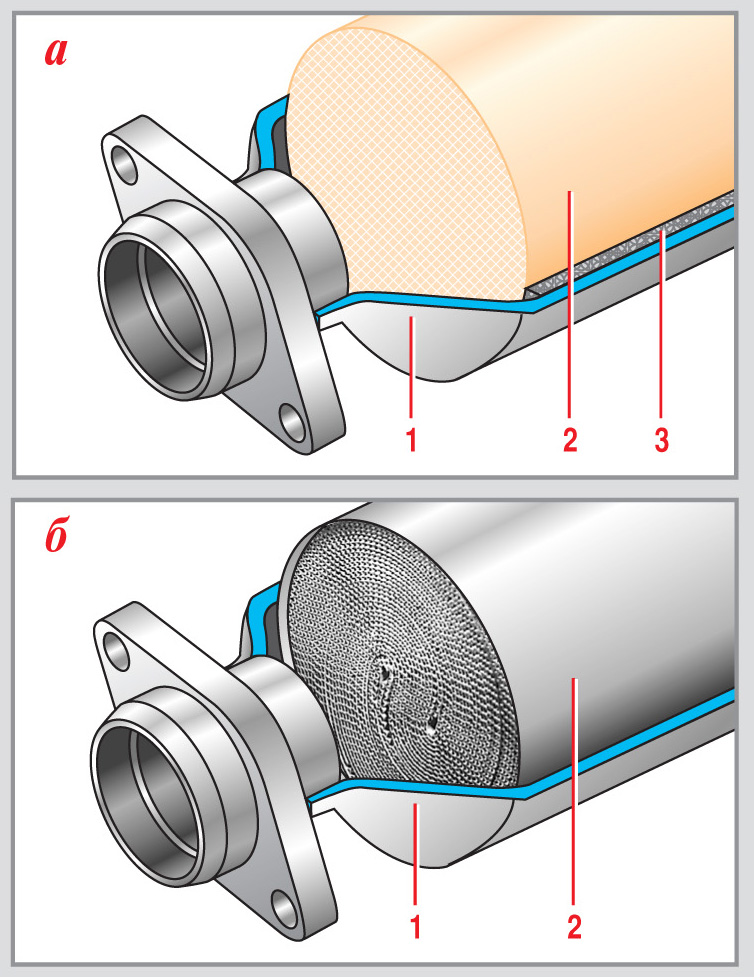 а

1
2
3

б

1
2