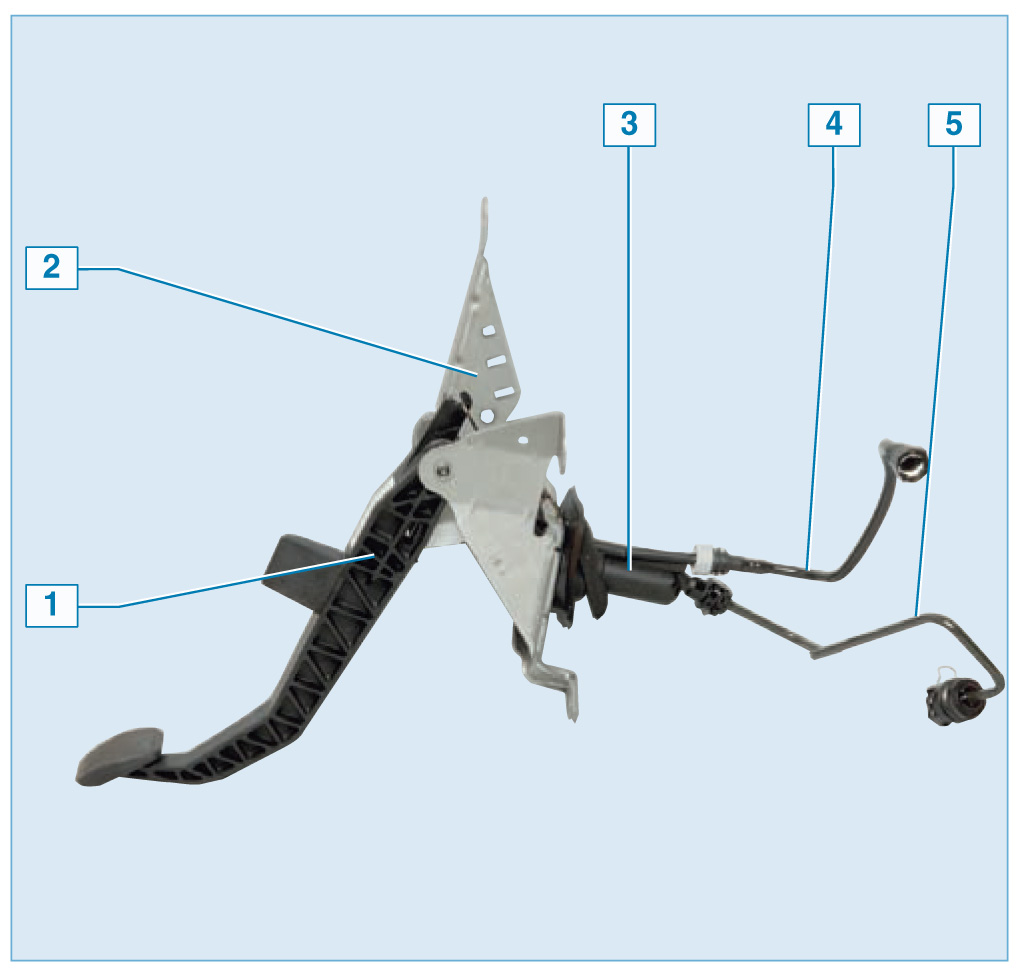 3
4
5
2
1