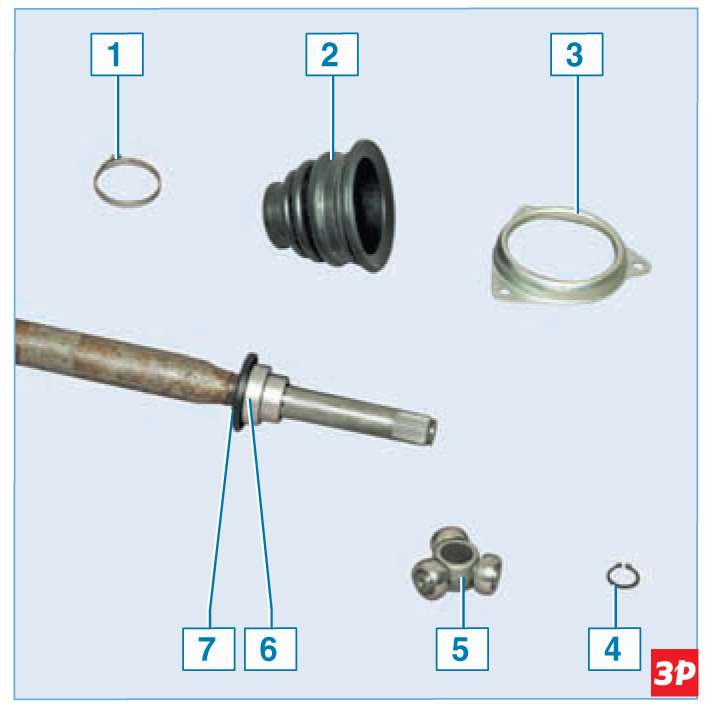 1
2
3
7
6
5
4
3P