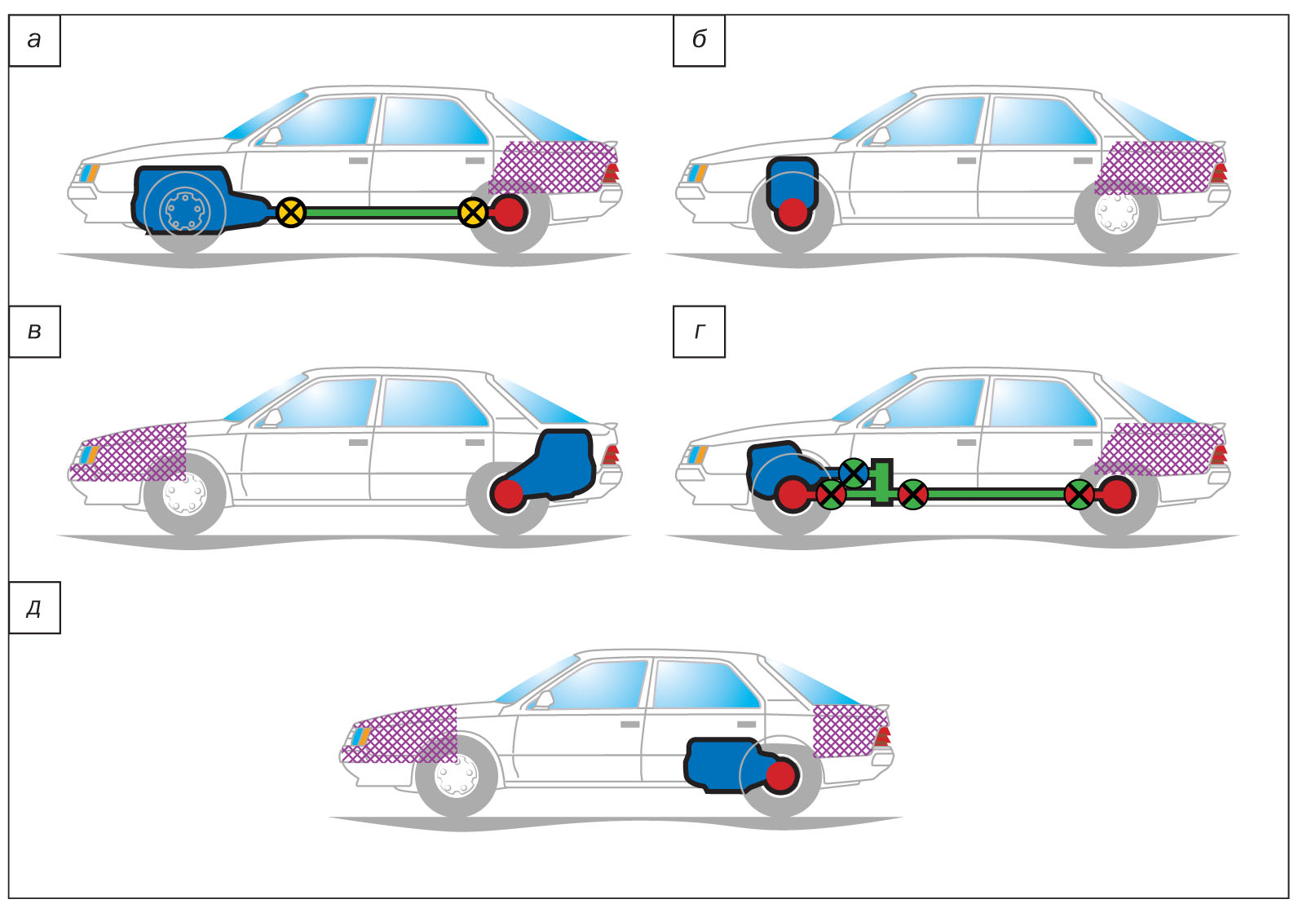 а

б

в

г

д