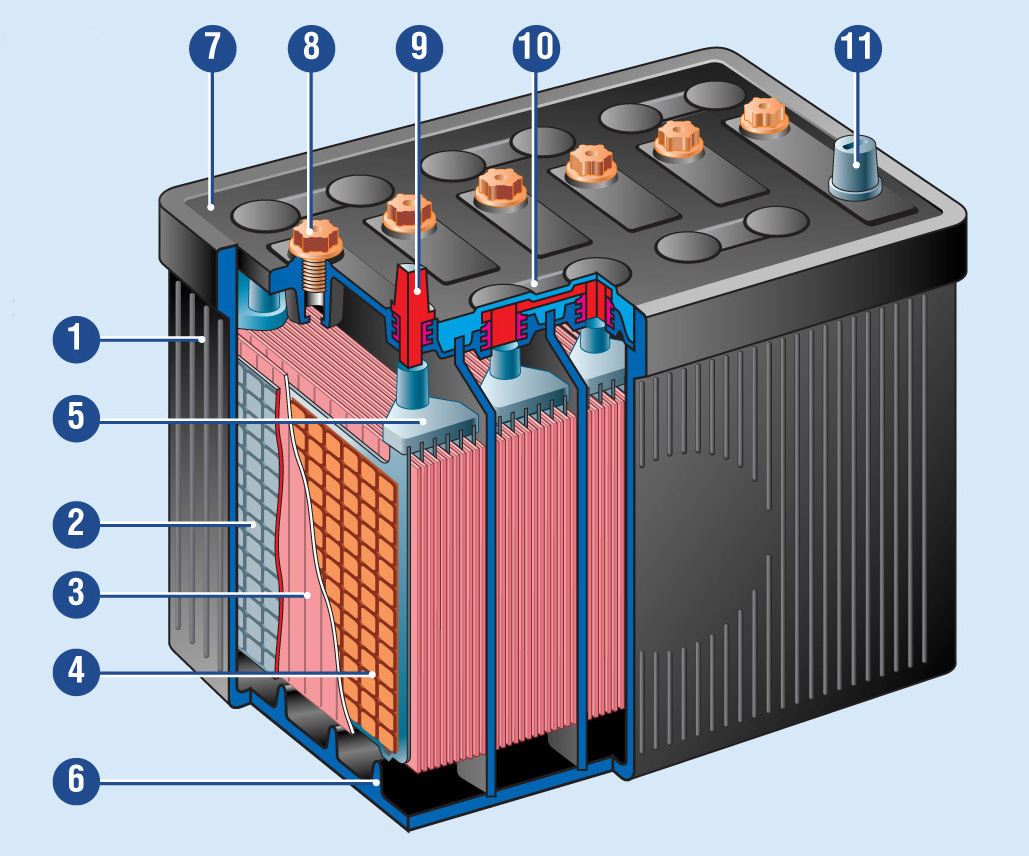 7
8
9
10
11
1
5
2
3
4
6