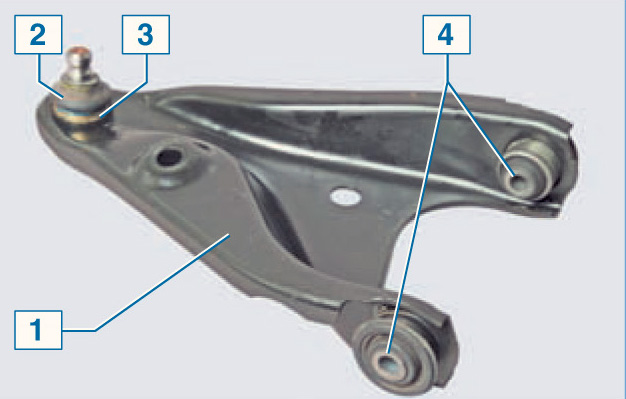 2
3
4
1