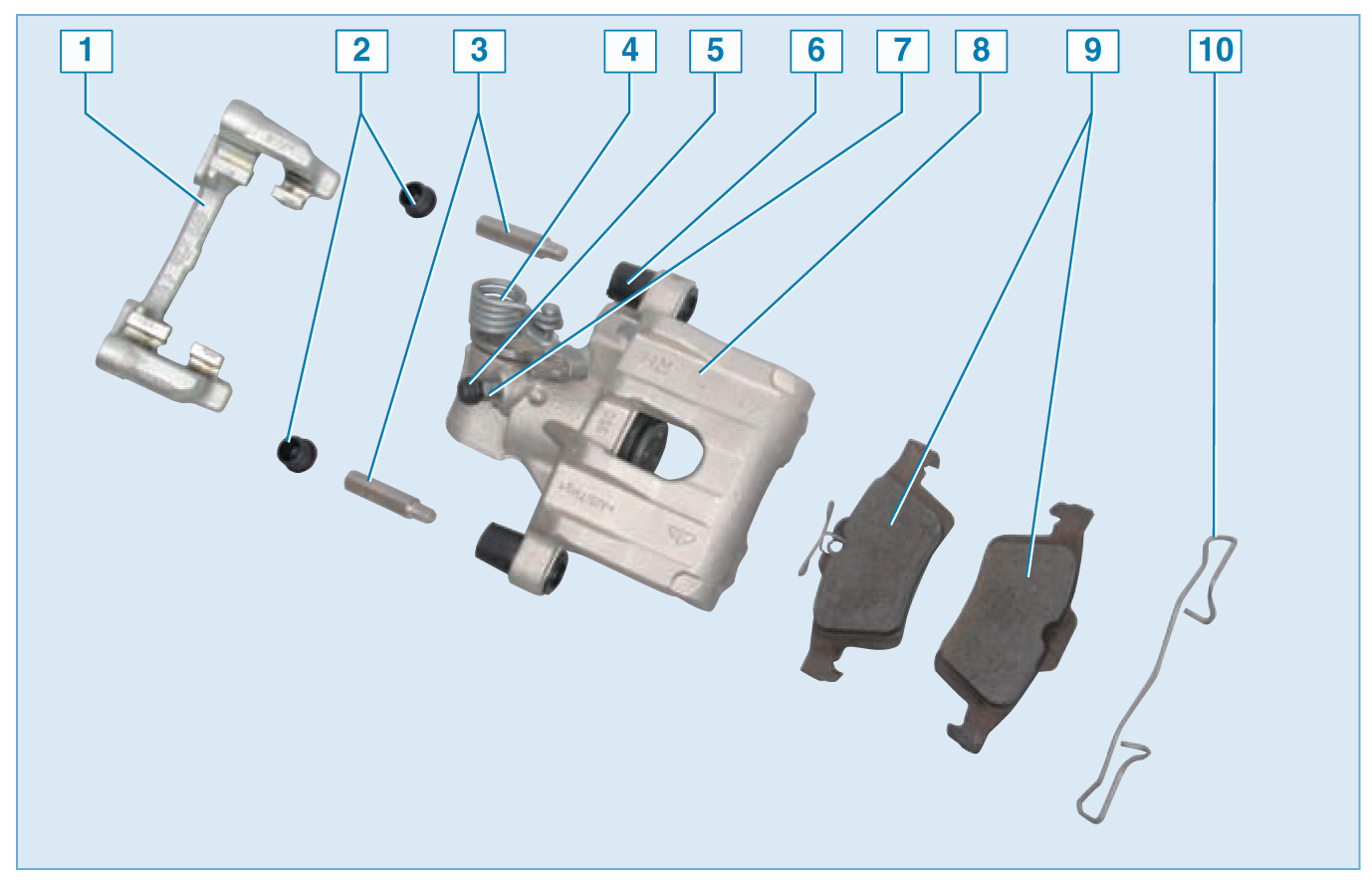 1
2
3
4
5
6
7
8
9
10