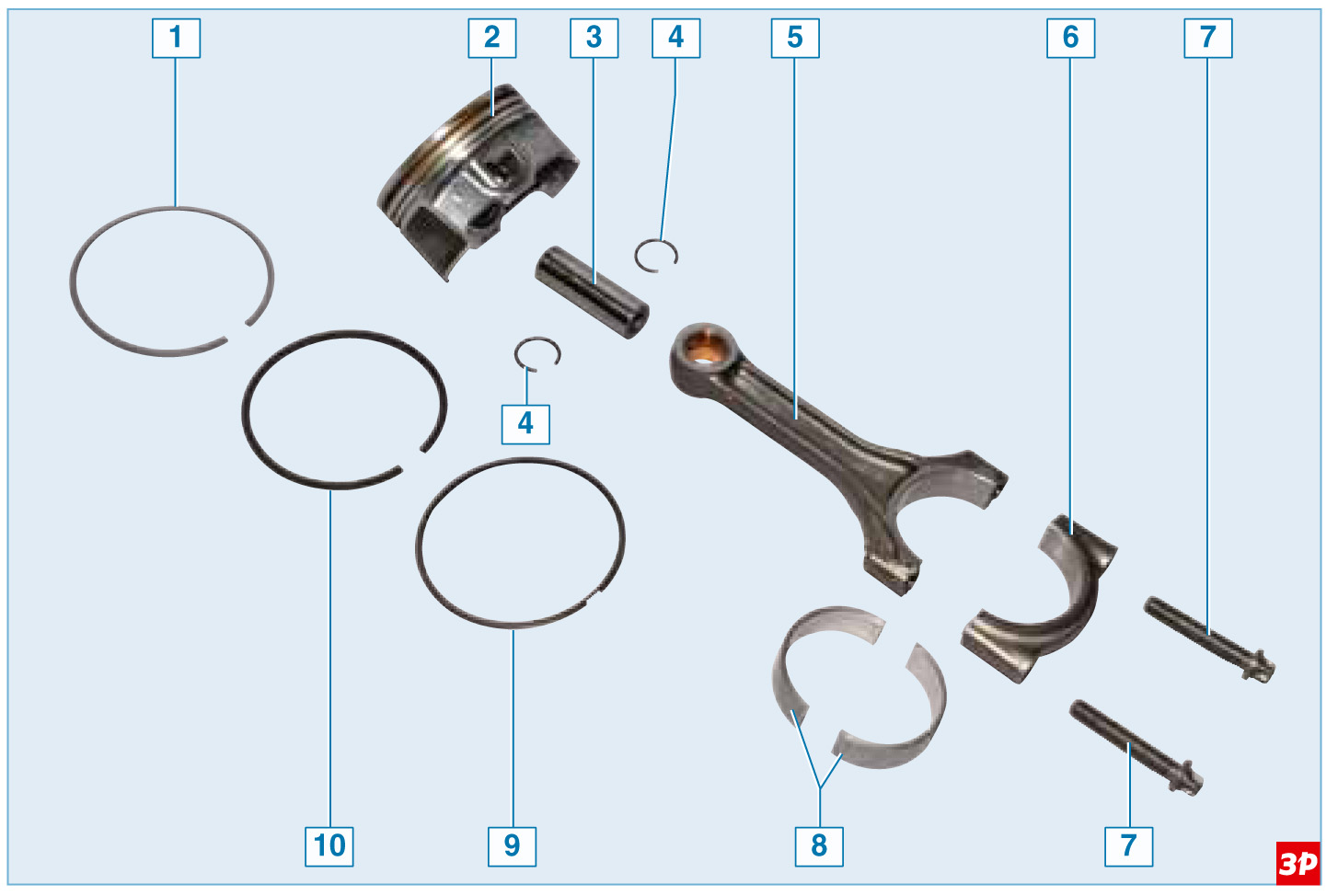 1
2
3
4
5
6
7
4
10
9
8
7
3P