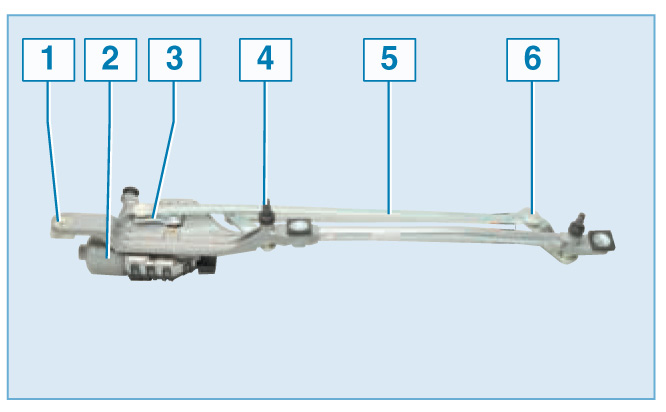 1
2
3
4
5
6