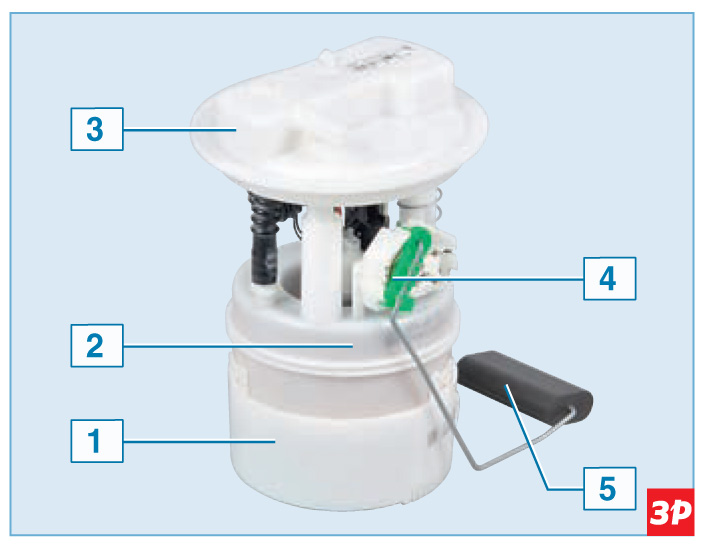 3
4
2
1
5
3P