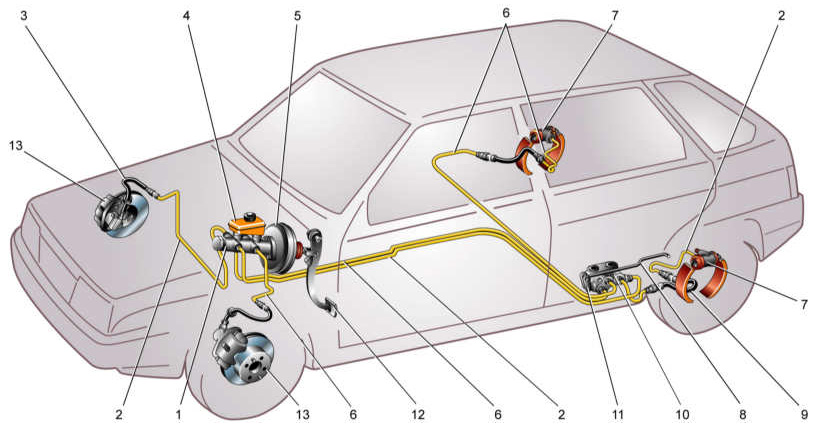 3
4
5
6
7
2
13
7
2
1
13
6
12
6
2
11
10
8
9