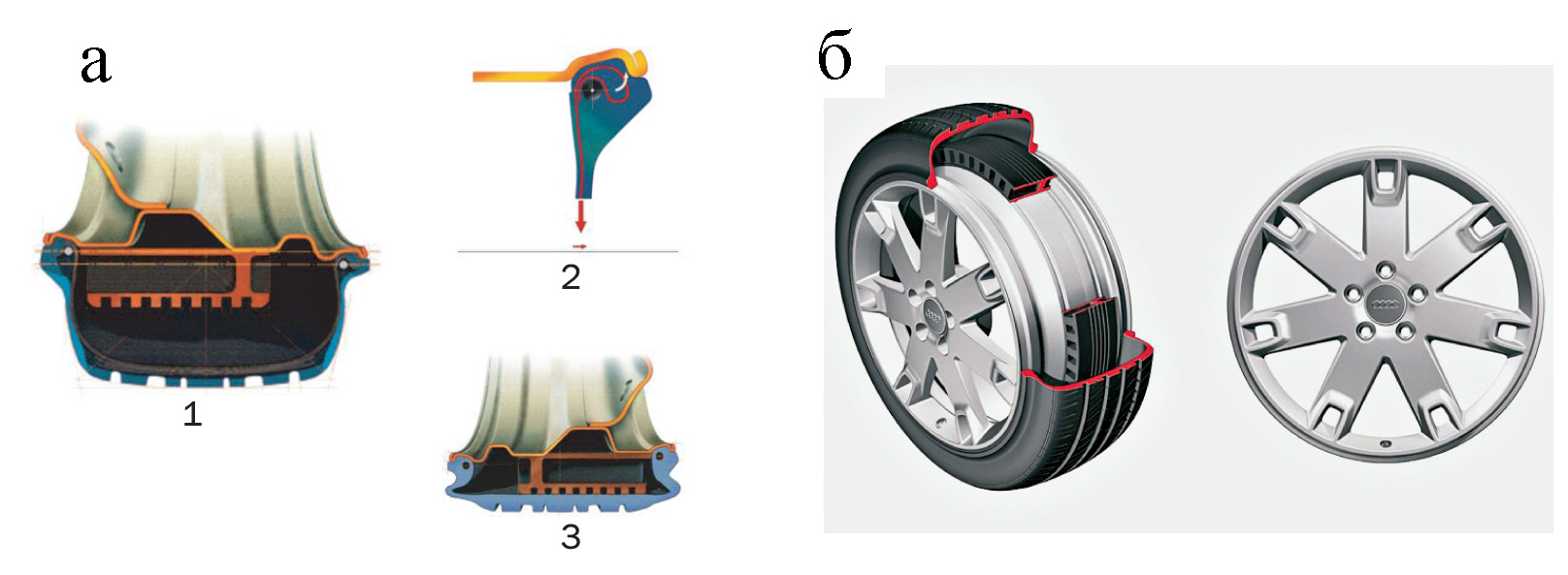 а

1

2

3

б