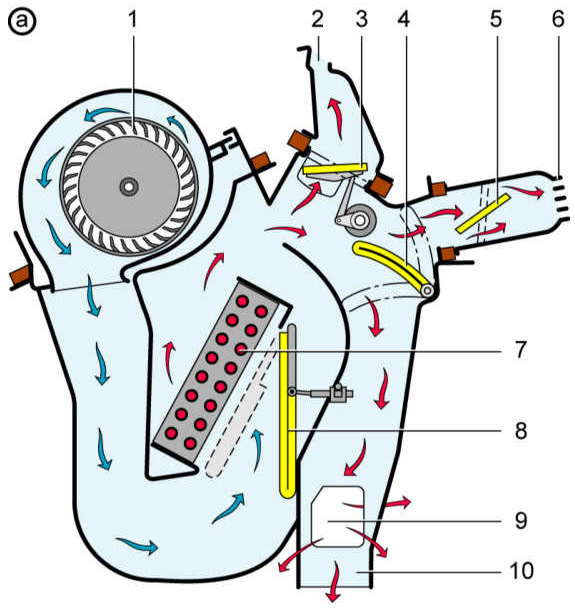 ⓐ
1
2
3
4
5
6
7
8
9
10