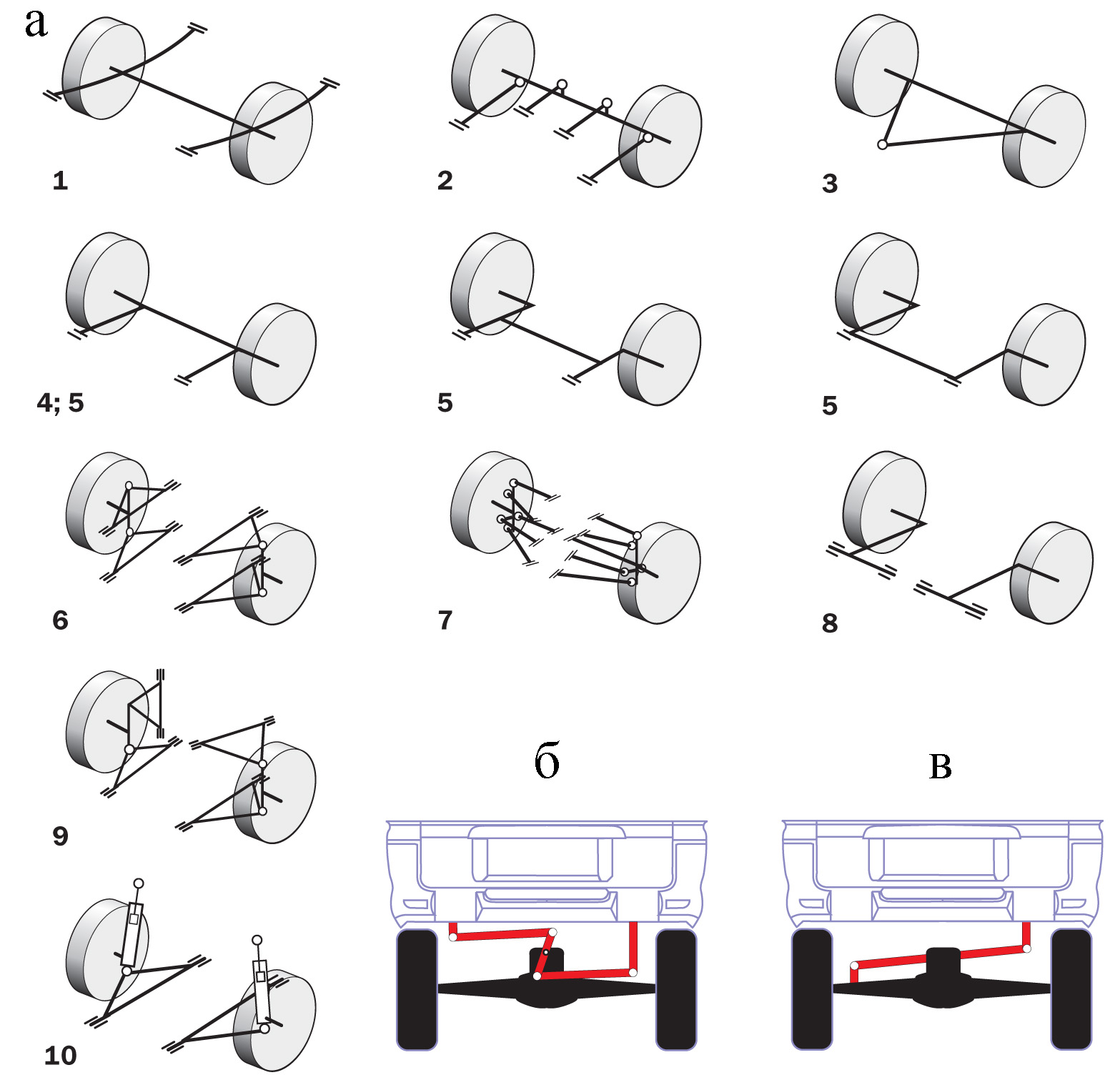 а

1

2

3

4; 5

5

5

6

7

8

9

10

б

в