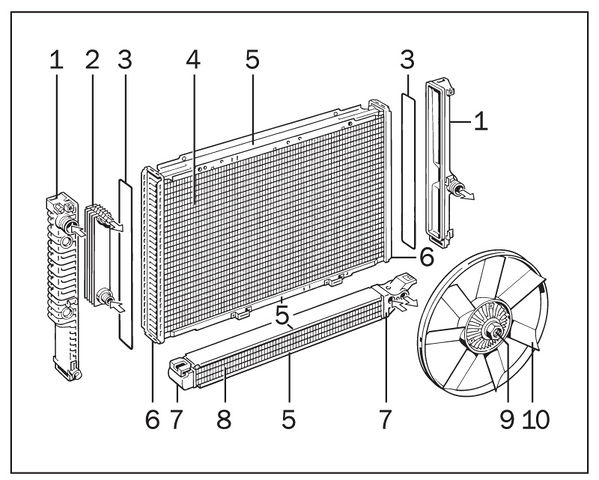 1 2 3 4 5 3 1

6

5

6 7 8 5 7 9 10