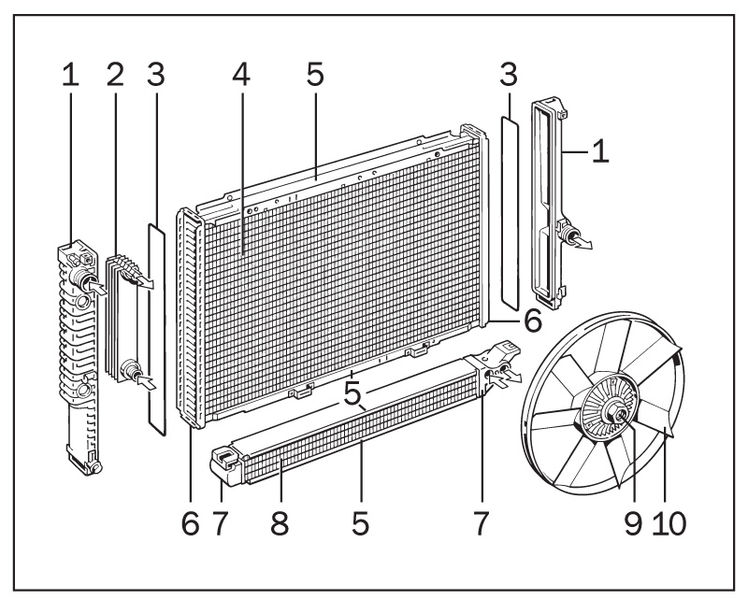 1 2 3 4 5 3 1

6

5

6 7 8 5 7 9 10