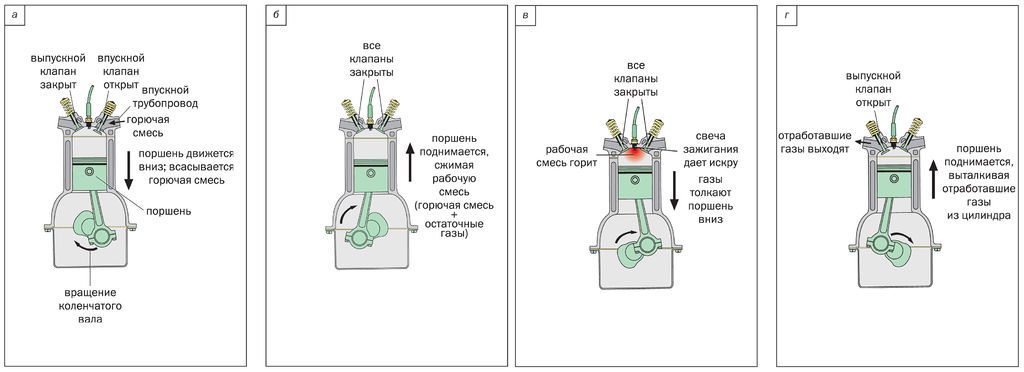 а

выпускной клапан закрыт

впускной клапан открыт

впускной трубопровод

горючая смесь

поршень движется вниз; всасывается горючая смесь

поршень

вращение коленчатого вала

б

все клапаны закрыты

поршень поднимается, сжимая рабочую смесь (горючая смесь + остаточные газы)

в

все клапаны закрыты

рабочая смесь горит

свеча зажигания дает искру

газы толкают поршень вниз

г

выпускной клапан открыт

отработавшие газы выходят

поршень поднимается, выталкивая отработавшие газы из цилиндра