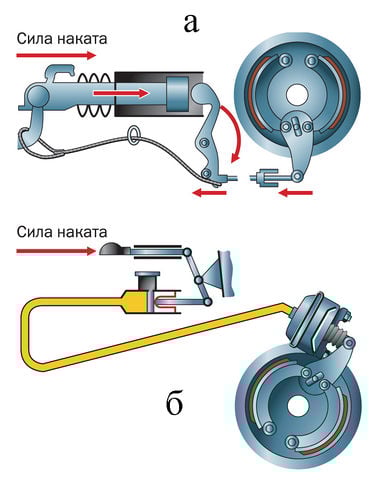 а

Сила наката

Сила наката

б